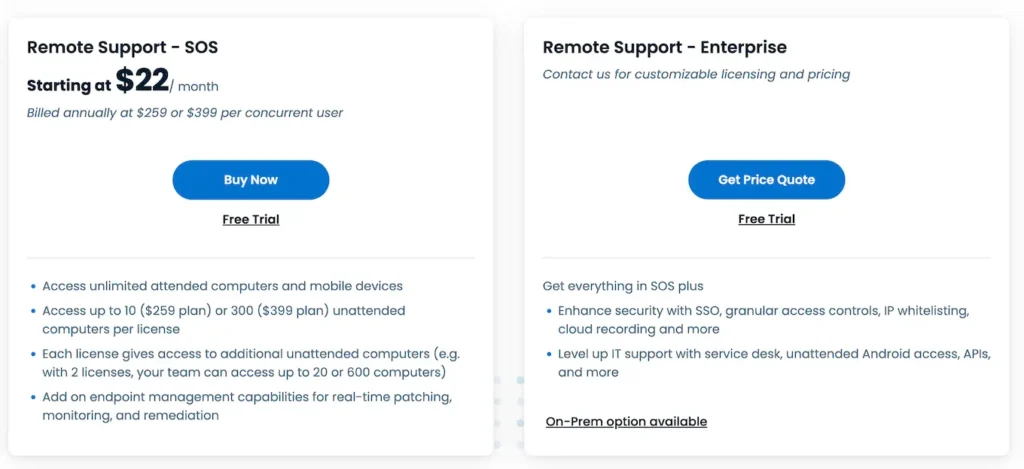 Remote Support - SOS

Starting at $22/ month

Billed annually at $259 or $399 per concurrent user

Buy Now

Free Trial

- Access unlimited attended computers and mobile devices
- Access up to 10 ($259 plan) or 300 ($399 plan) unattended computers per license
- Each license gives access to additional unattended computers (e.g. with 2 licenses, your team can access up to 20 or 600 computers)
- Add on endpoint management capabilities for real-time patching, monitoring, and remediation

Remote Support - Enterprise

Contact us for customizable licensing and pricing

Get Price Quote

Free Trial

Get everything in SOS plus

- Enhance security with SSO, granular access controls, IP whitelisting, cloud recording and more
- Level up IT support with service desk, unattended Android access, APIs, and more

On-Prem option available